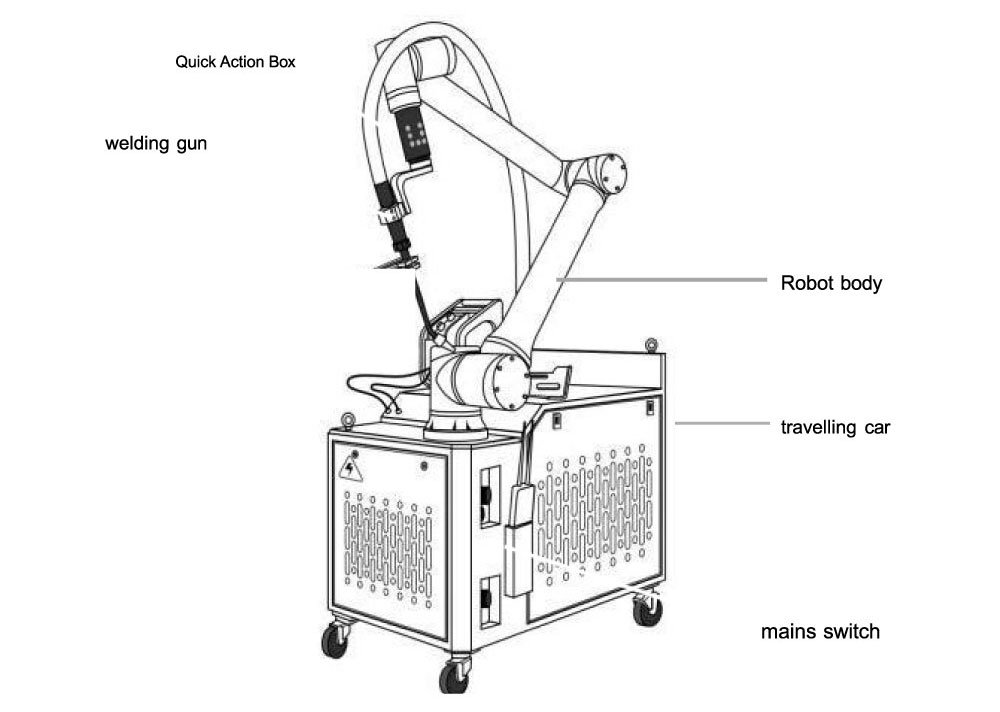 Quick Action Box

welding gun

Robot body

travelling car

mains switch