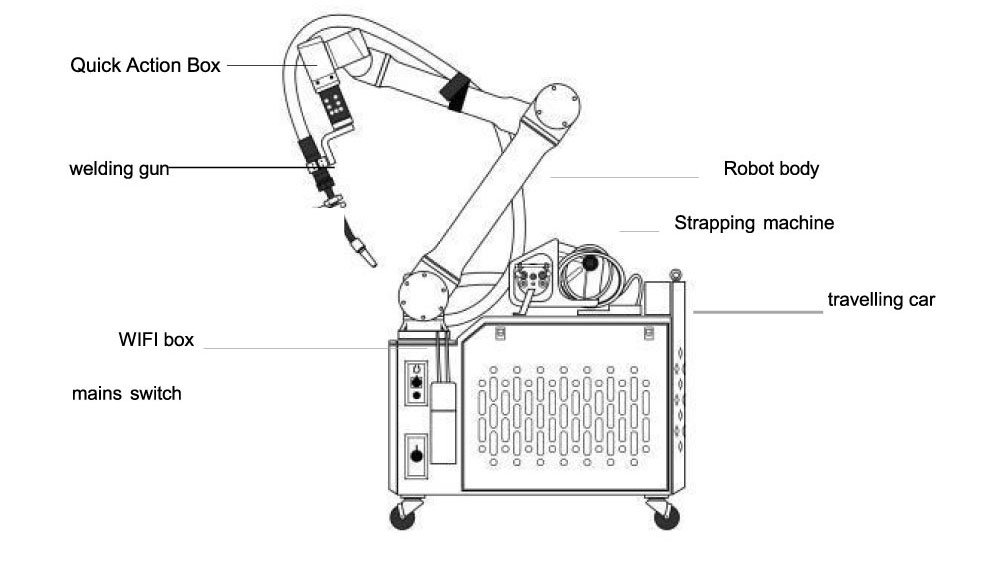 Quick Action Box

welding gun

Robot body

Strapping machine

travelling car

WIFI box

mains switch